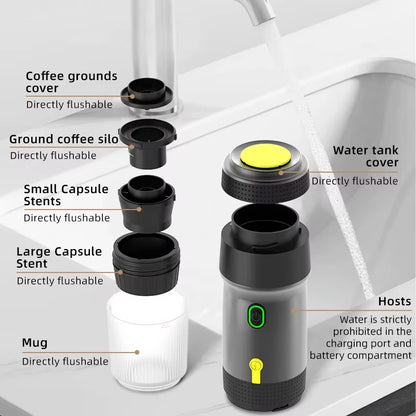 Coffee grounds cover
Directly flushable

Ground coffee silo
Directly flushable

Small Capsule Stents
Directly flushable

Large Capsule Stent
Directly flushable

Mug
Directly flushable

Water tank cover
Directly flushable

Hosts
Water is strictly prohibited in the charging port and battery compartment